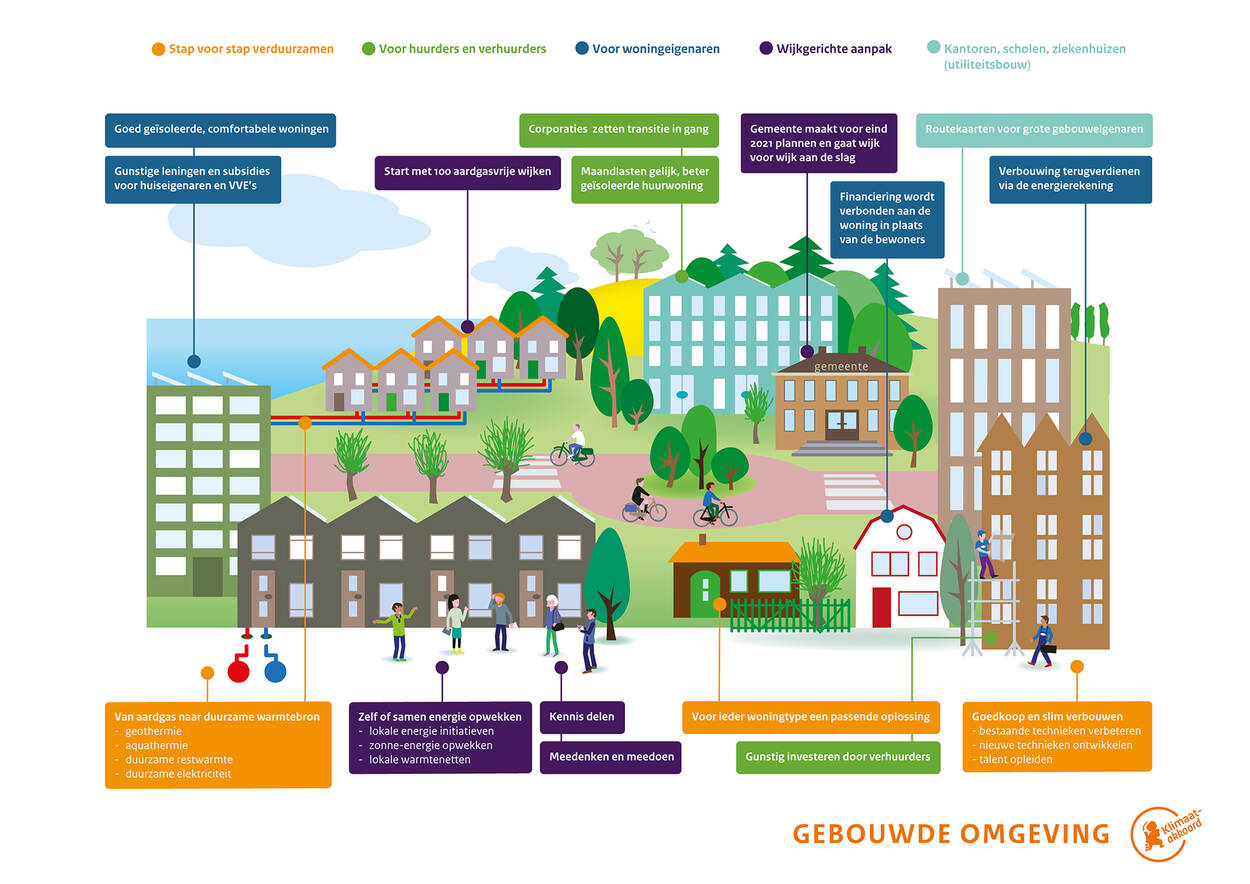 Stap voor stap verduurzamen
Voor huurders en verhuurders
Voor woningeigenaren
Wijkgerichte aanpak
Kantoren, scholen, ziekenhuizen (utiliteitsbouw)

Goed geïsoleerde, comfortabele woningen

Gunstige leningen en subsidies voor huiseigenaren en VVE's

Start met 100 aardgasvrije wijken

Corporaties zetten transitie in gang

Maandlasten gelijk, beter geïsoleerde huurwoning

Gemeente maakt voor eind 2021 plannen en gaat wijk voor wijk aan de slag

Financiering wordt verbonden aan de woning in plaats van de bewoners

Routekaarten voor grote gebouweigenaren

Verbouwing terugverdienen via de energierekening

gemeente

Van aardgas naar duurzame warmtebron
- geothermie
- aquathermie
- duurzame restwarmte
- duurzame elektriciteit

Zelf of samen energie opwekken
- lokale energie initiatieven
- zonne-energie opwekken
- lokale warmtenetten

Kennis delen

Meedenken en meedoen

Voor ieder woningtype een passende oplossing

Gunstig investeren door verhuurders

Goedkoop en slim verbouwen
- bestaande technieken verbeteren
- nieuwe technieken ontwikkelen
- talent opleiden

GEBOUWDE OMGEVING

Klimaat-akkoord